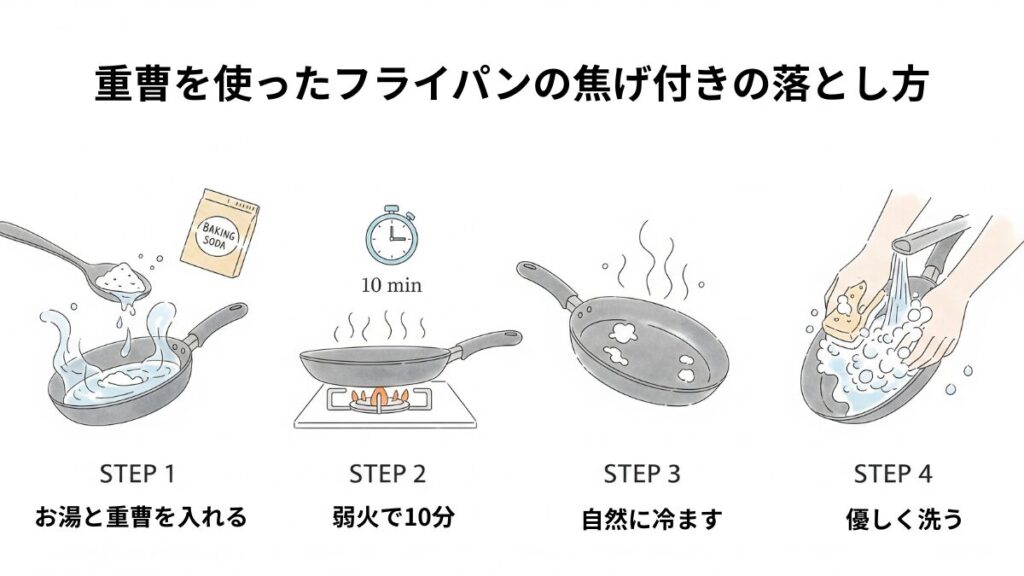 重曹を使ったフライパンの焦げ付きの落とし方

BAKING SODA

10 min

STEP 1
お湯と重曹を入れる

STEP 2
弱火で10分

STEP 3
自然に冷ます

STEP 4
優しく洗う